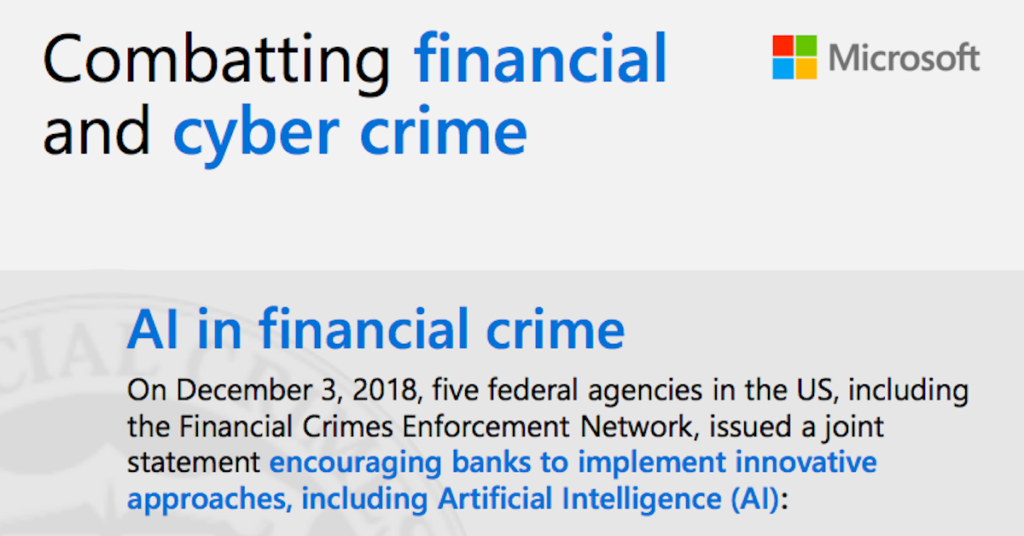 Combatting financial and cyber crime

Microsoft

AI in financial crime

On December 3, 2018, five federal agencies in the US, including the Financial Crimes Enforcement Network, issued a joint statement encouraging banks to implement innovative approaches, including Artificial Intelligence (AI):