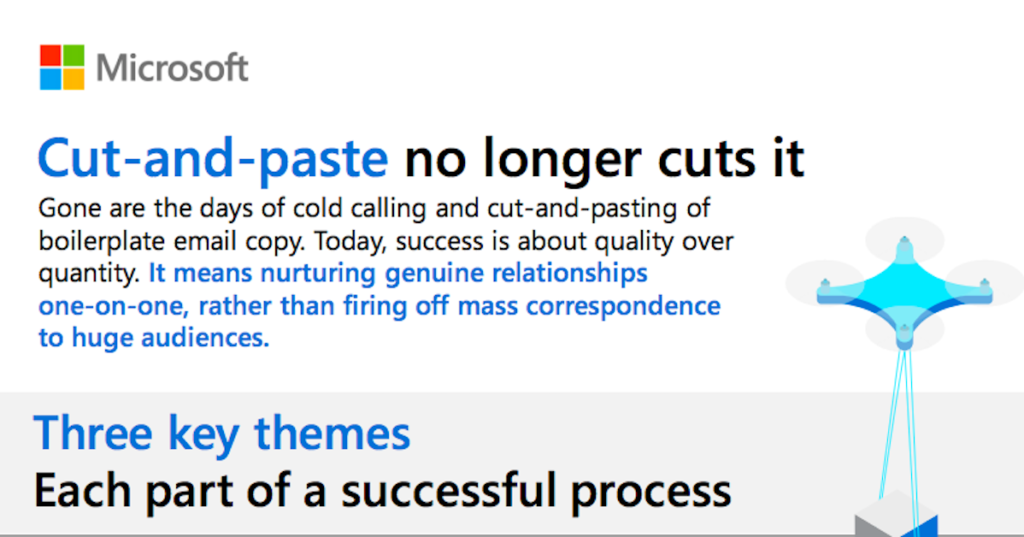 Microsoft

Cut-and-paste no longer cuts it

Gone are the days of cold calling and cut-and-pasting of boilerplate email copy. Today, success is about quality over quantity. It means nurturing genuine relationships one-on-one, rather than firing off mass correspondence to huge audiences.

Three key themes

Each part of a successful process