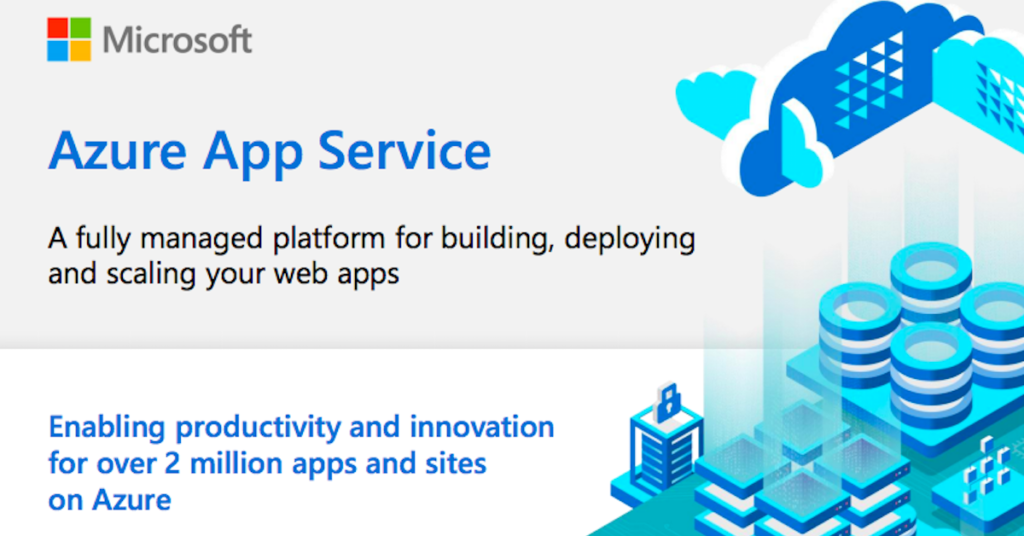 Microsoft

Azure App Service

A fully managed platform for building, deploying and scaling your web apps

Enabling productivity and innovation for over 2 million apps and sites on Azure