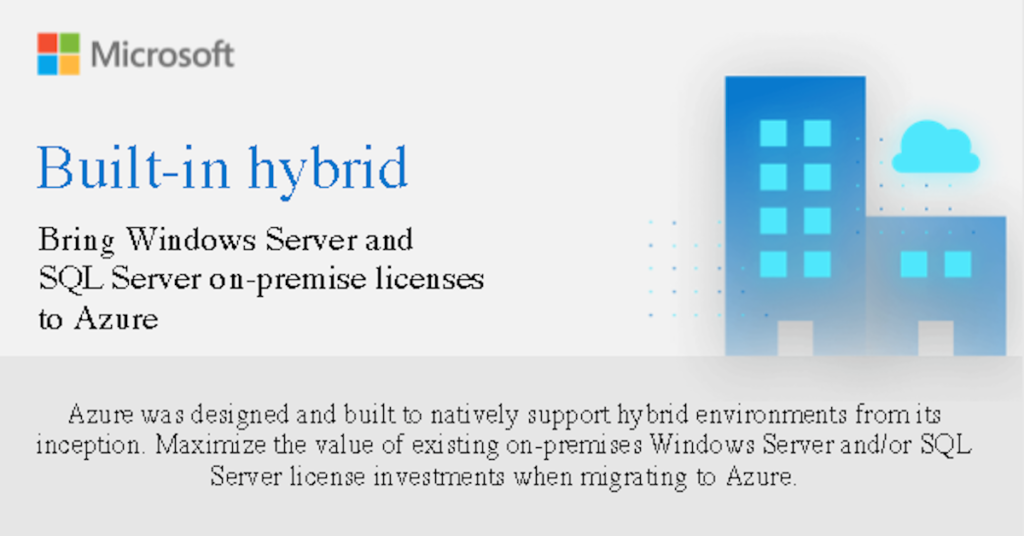 Microsoft

Built-in hybrid

Bring Windows Server and SQL Server on-premise licenses to Azure

Azure was designed and built to natively support hybrid environments from its inception. Maximize the value of existing on-premises Windows Server and/or SQL Server license investments when migrating to Azure.