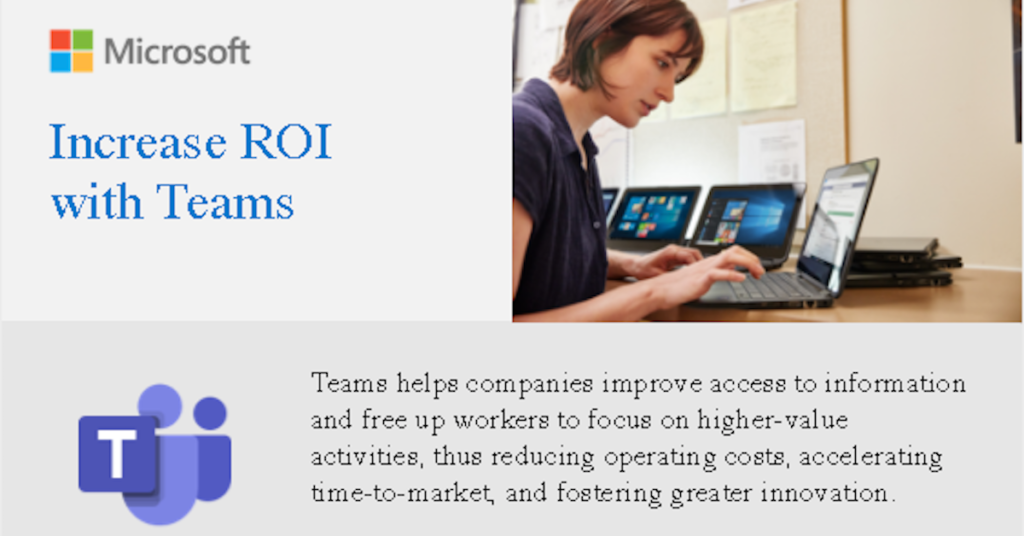 Microsoft

Increase ROI with Teams

T

Teams helps companies improve access to information and free up workers to focus on higher-value activities, thus reducing operating costs, accelerating time-to-market, and fostering greater innovation.